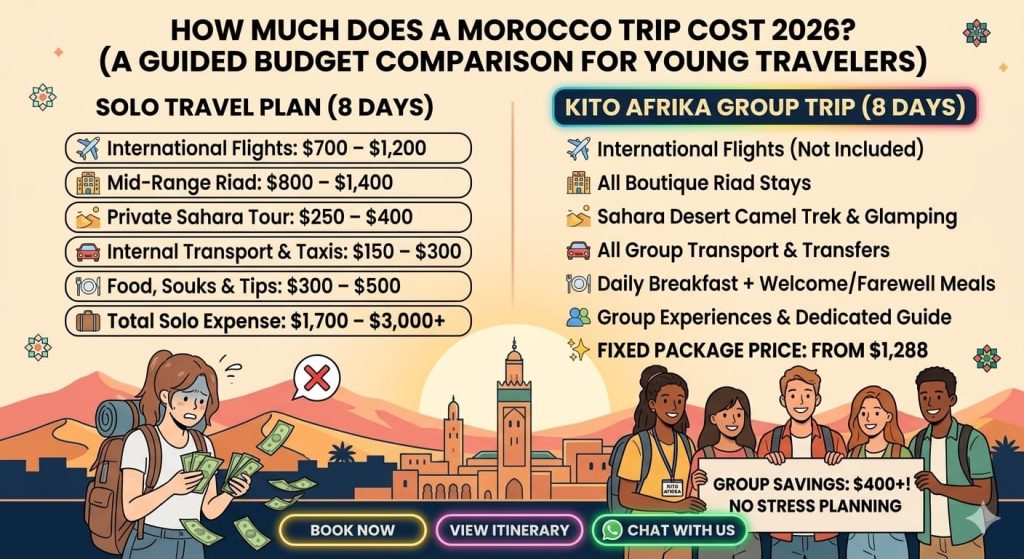 HOW MUCH DOES A MOROCCO TRIP COST 2026?
(A GUIDED BUDGET COMPARISON FOR YOUNG TRAVELERS)

SOLO TRAVEL PLAN (8 DAYS)

International Flights: $700 – $1,200
Mid-Range Riad: $800 – $1,400
Private Sahara Tour: $250 – $400
Internal Transport & Taxis: $150 – $300
Food, Souks & Tips: $300 – $500
Total Solo Expense: $1,700 – $3,000+

KITO AFRIKA GROUP TRIP (8 DAYS)

International Flights (Not Included)
All Boutique Riad Stays
Sahara Desert Camel Trek & Glamping
All Group Transport & Transfers
Daily Breakfast + Welcome/Farewell Meals
Group Experiences & Dedicated Guide
FIXED PACKAGE PRICE: FROM $1,288

KITO AFRIKA

GROUP SAVINGS: $400+!
NO STRESS PLANNING

BOOK NOW
VIEW ITINERARY
CHAT WITH US